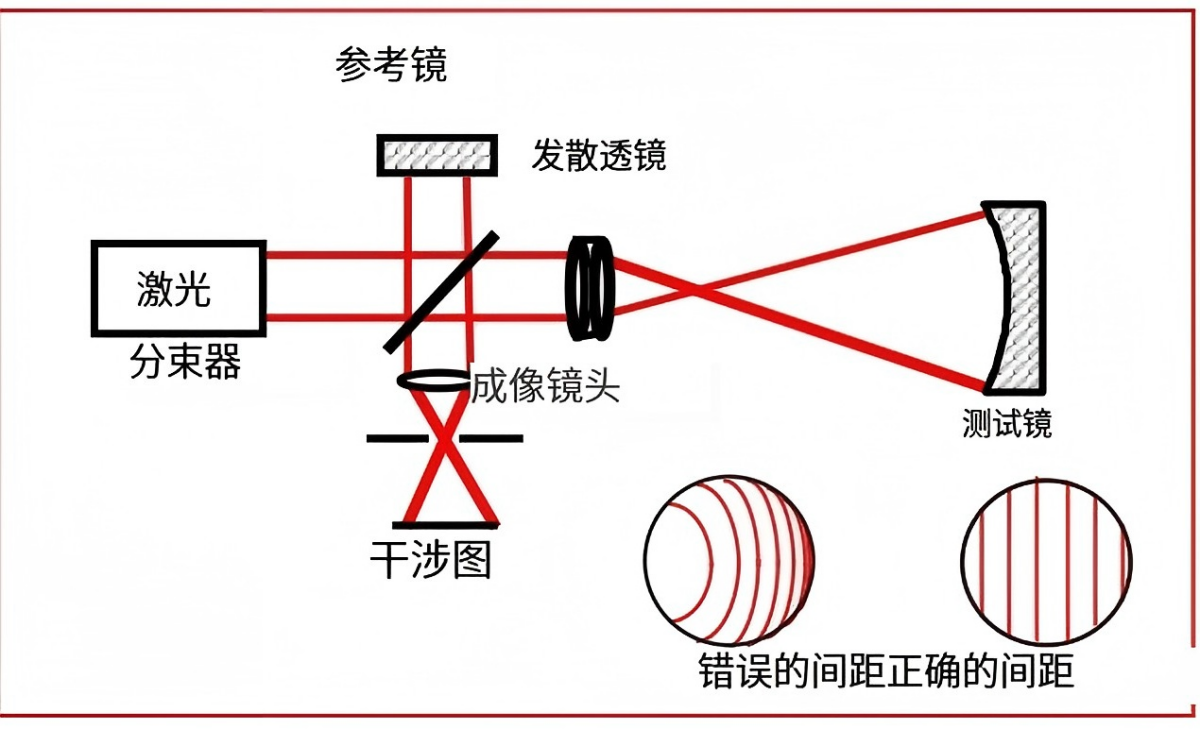 参考镜

发散透镜

激光

分束器

成像镜头

测试镜

干涉图

错误的间距正确的间距